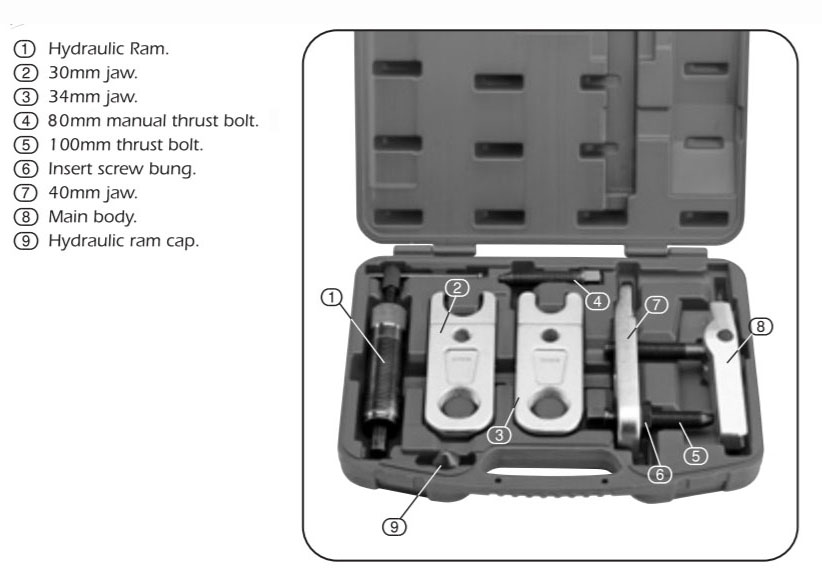 ① Hydraulic Ram.
② 30mm jaw.
③ 34mm jaw.
④ 80mm manual thrust bolt.
⑤ 100mm thrust bolt.
⑥ Insert screw bung.
⑦ 40mm jaw.
⑧ Main body.
⑨ Hydraulic ram cap.

①
②
④
⑦
⑧
③
⑤
⑥
⑨